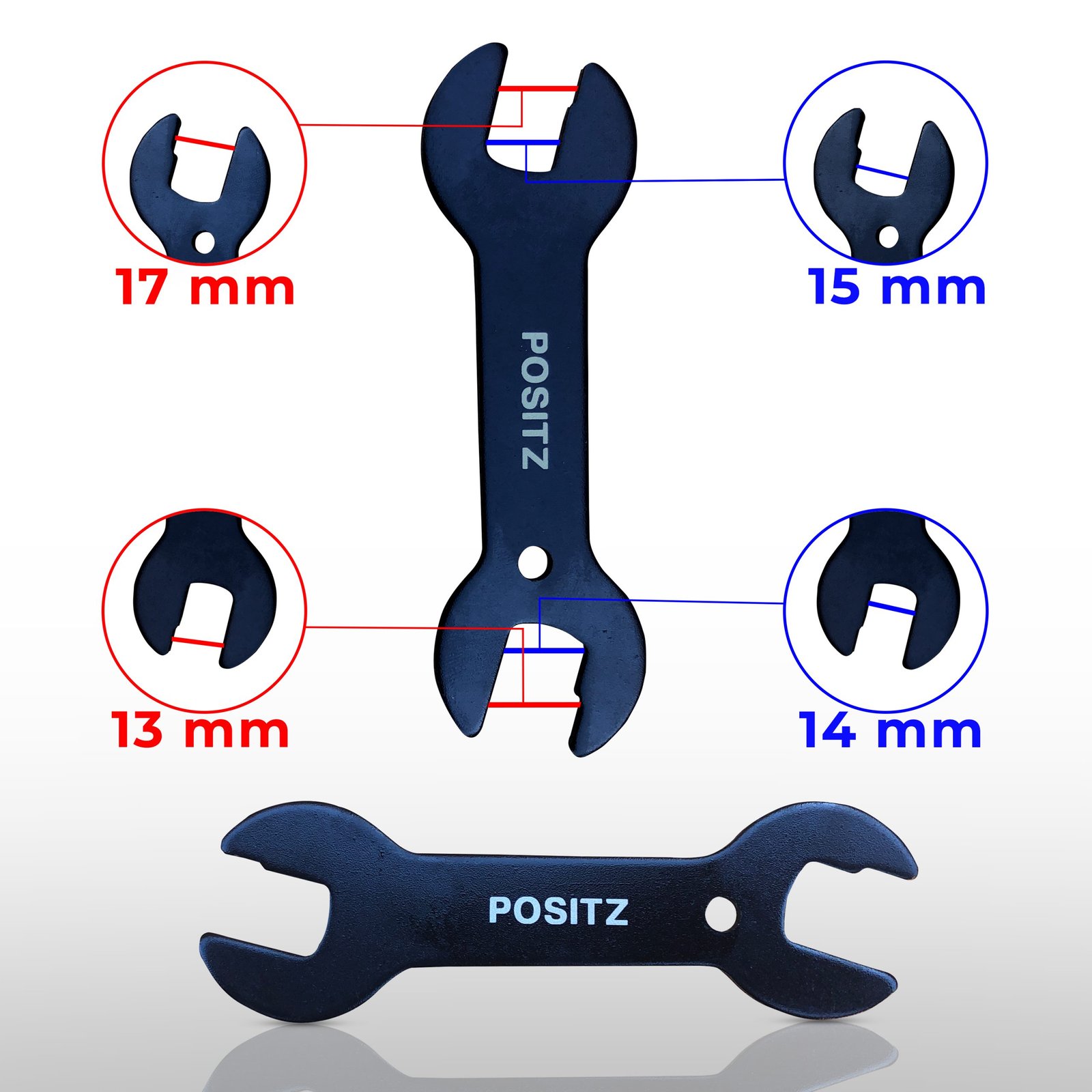 17 mm

15 mm

POSITZ

13 mm

14 mm

POSITZ