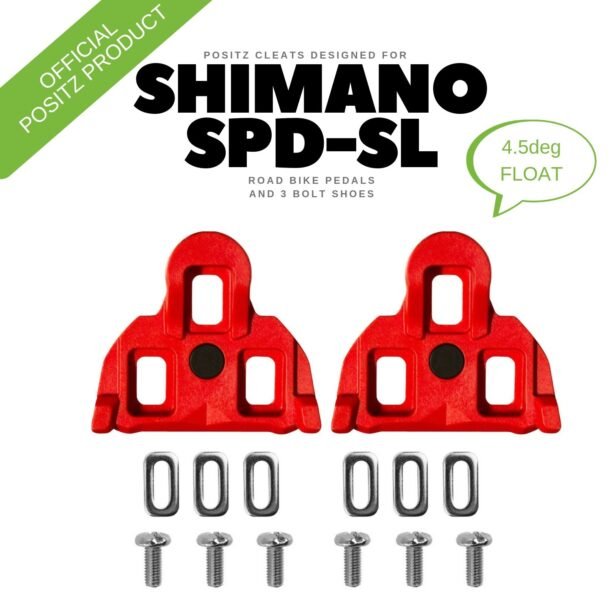 OFFICIAL
POSITZ PRODUCT

POSITZ CLEATS DESIGNED FOR
SHIMANO
SPD-SL
ROAD BIKE PEDALS
AND 3 BOLT SHOES

4.5deg
FLOAT